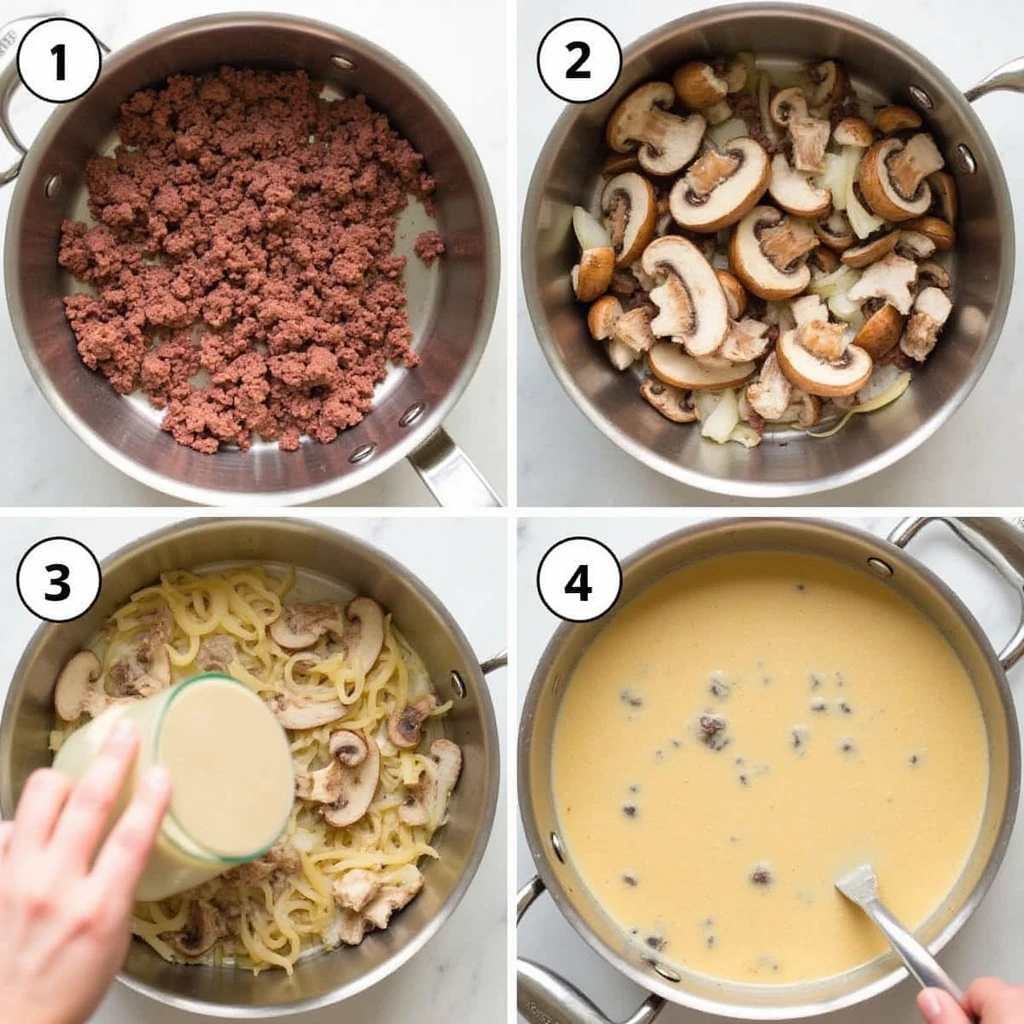 1

2

3

4