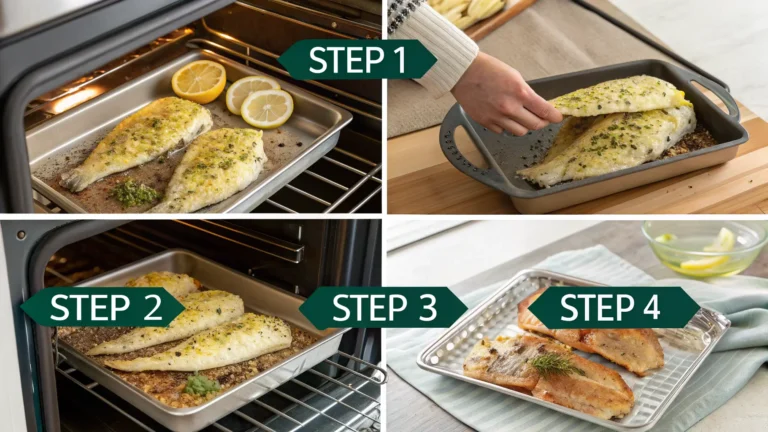 STEP 1

STEP 2

STEP 3

STEP 4